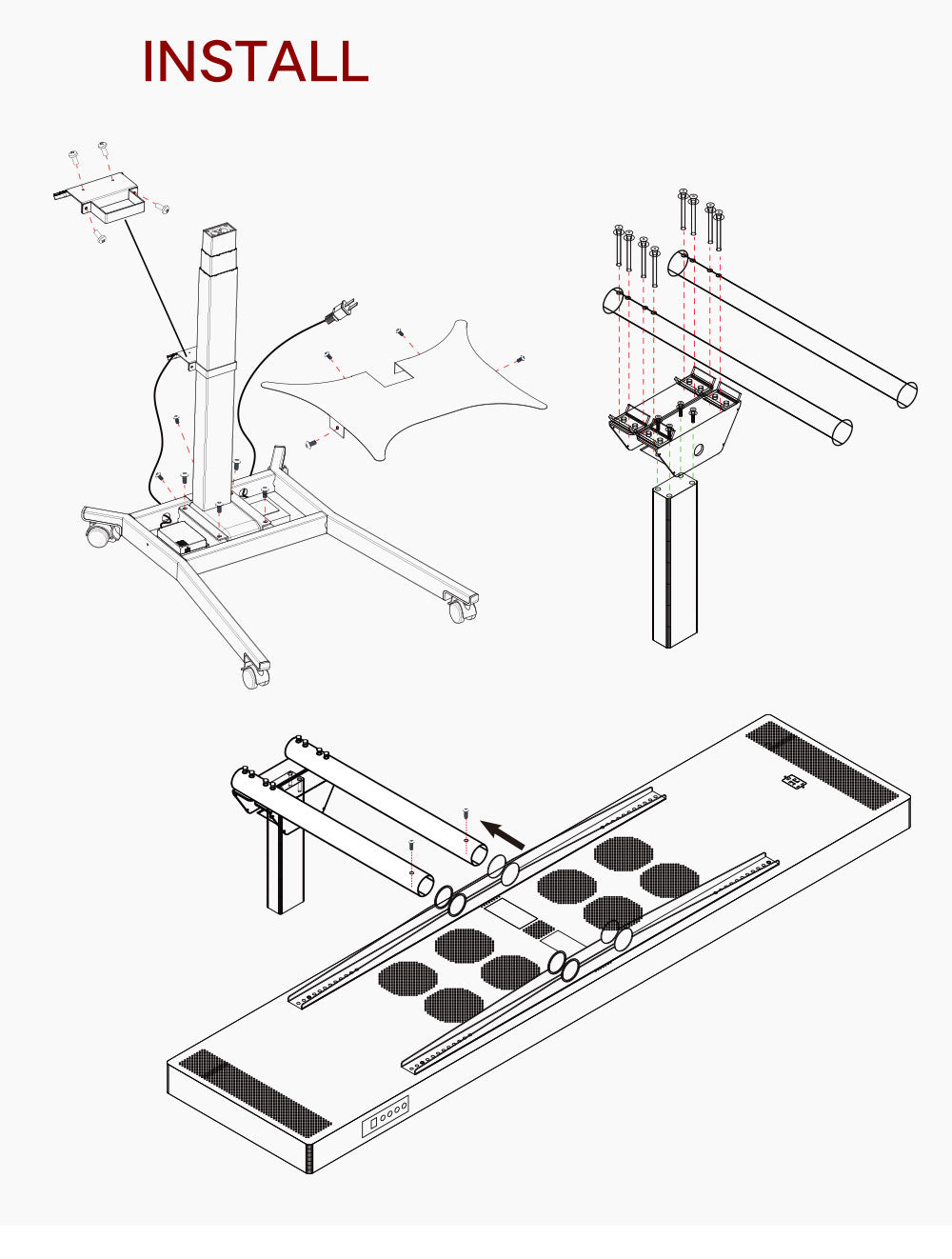 INSTALL